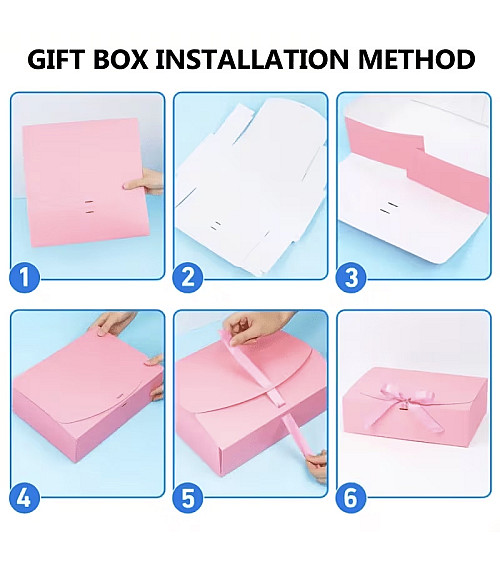 GIFT BOX INSTALLATION METHOD

1

2

3

4

5

6