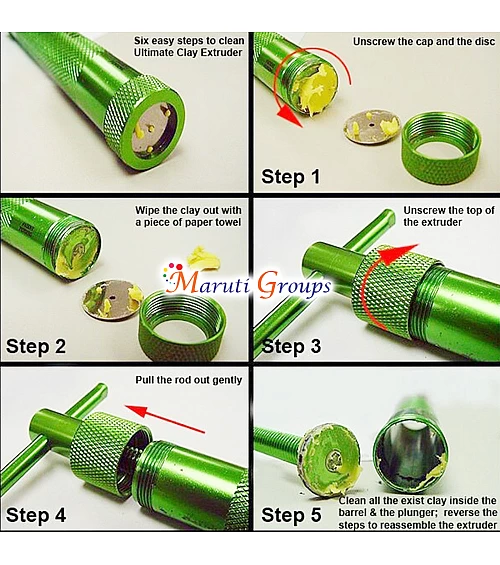 Six easy steps to clean Ultimate Clay Extruder

Unscrew the cap and the disc

Step 1

Wipe the clay out with a piece of paper towel

Step 2

Maruti Groups

Unscrew the top of the extruder

Step 3

Pull the rod out gently

Step 4

Step 5

Clean all the exist clay inside the barrel & the plunger; reverse the steps to reassemble the extruder