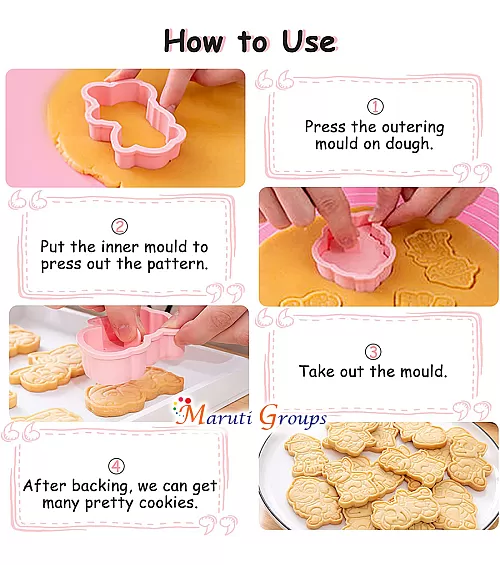 How to Use

①
Press the outering mould on dough.

②
Put the inner mould to press out the pattern.

③
Take out the mould.

Maruti Groups

④
After backing, we can get many pretty cookies.