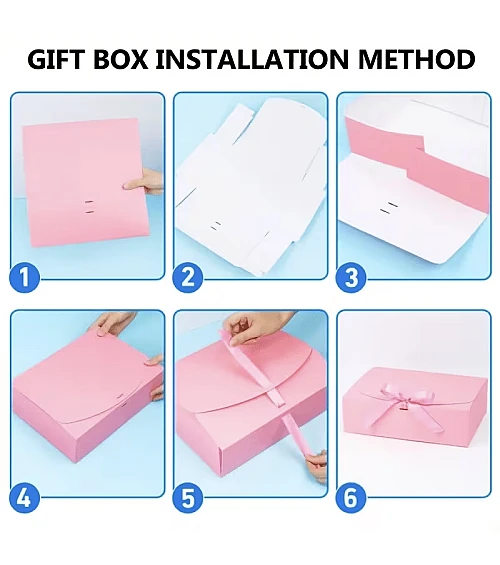 GIFT BOX INSTALLATION METHOD

1

2

3

4

5

6