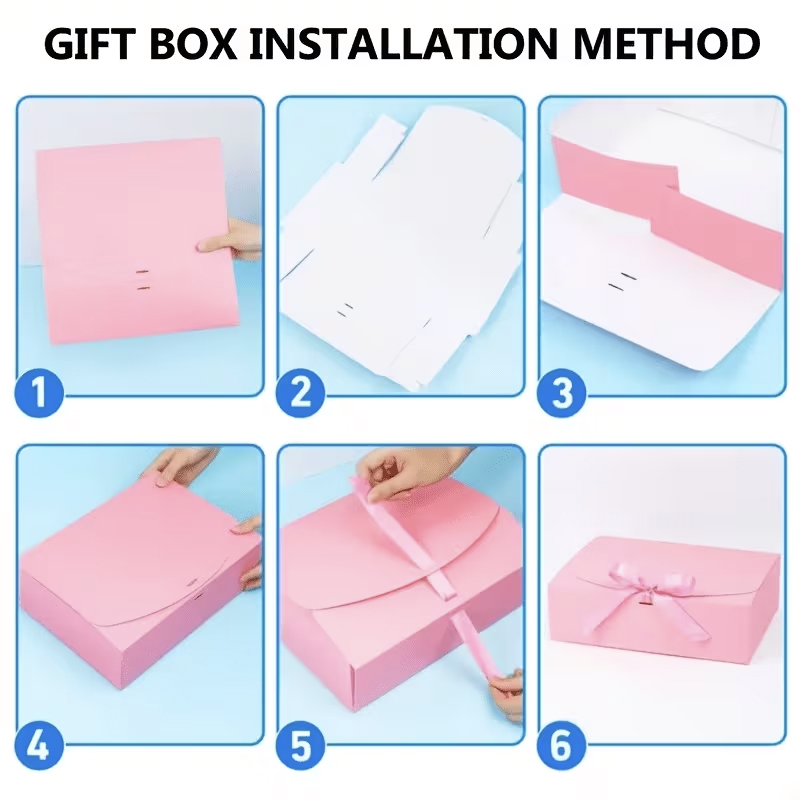 GIFT BOX INSTALLATION METHOD

1

2

3

4

5

6